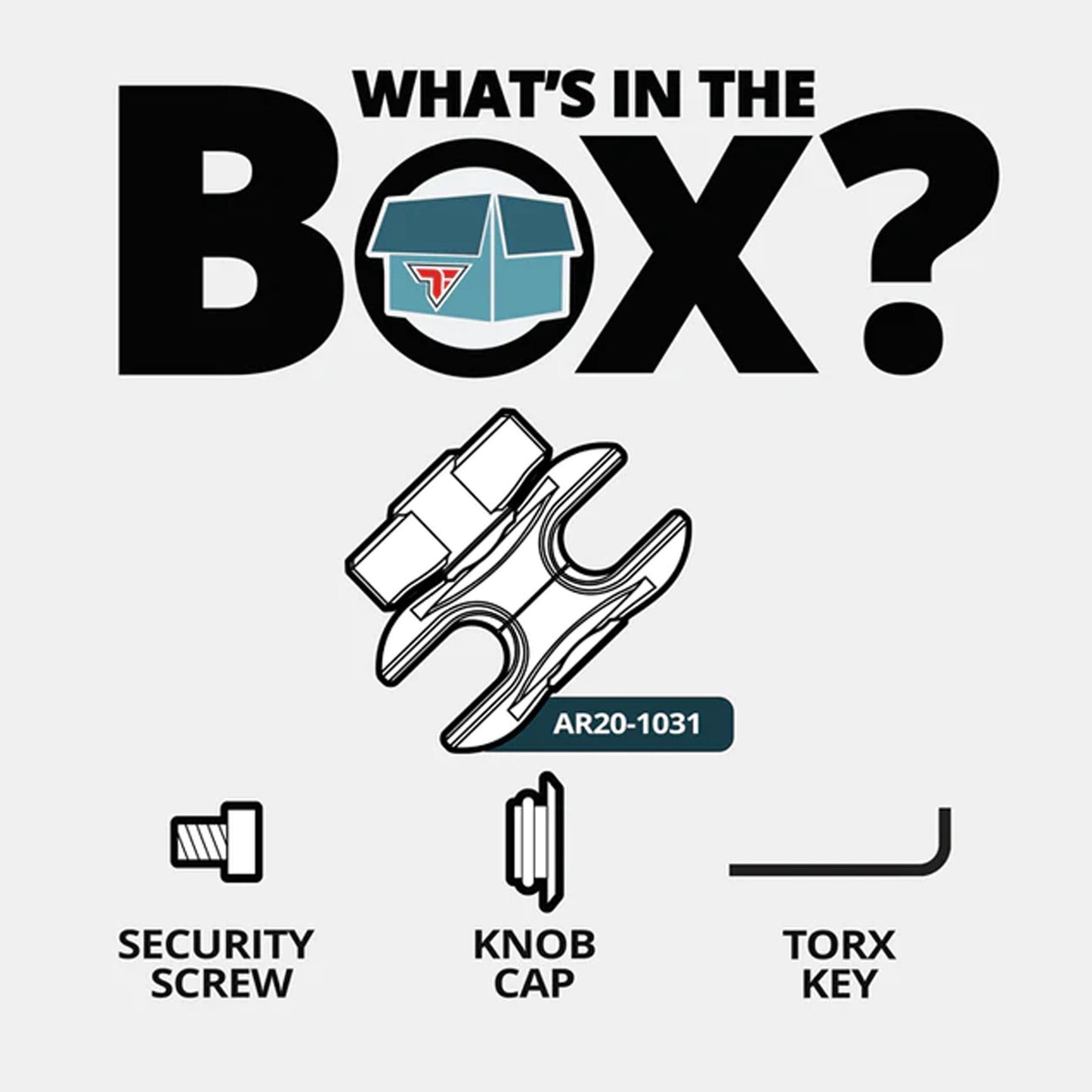 WHAT'S IN THE
BOX?

AR20-1031

SECURITY SCREW

KNOB CAP

TORX KEY